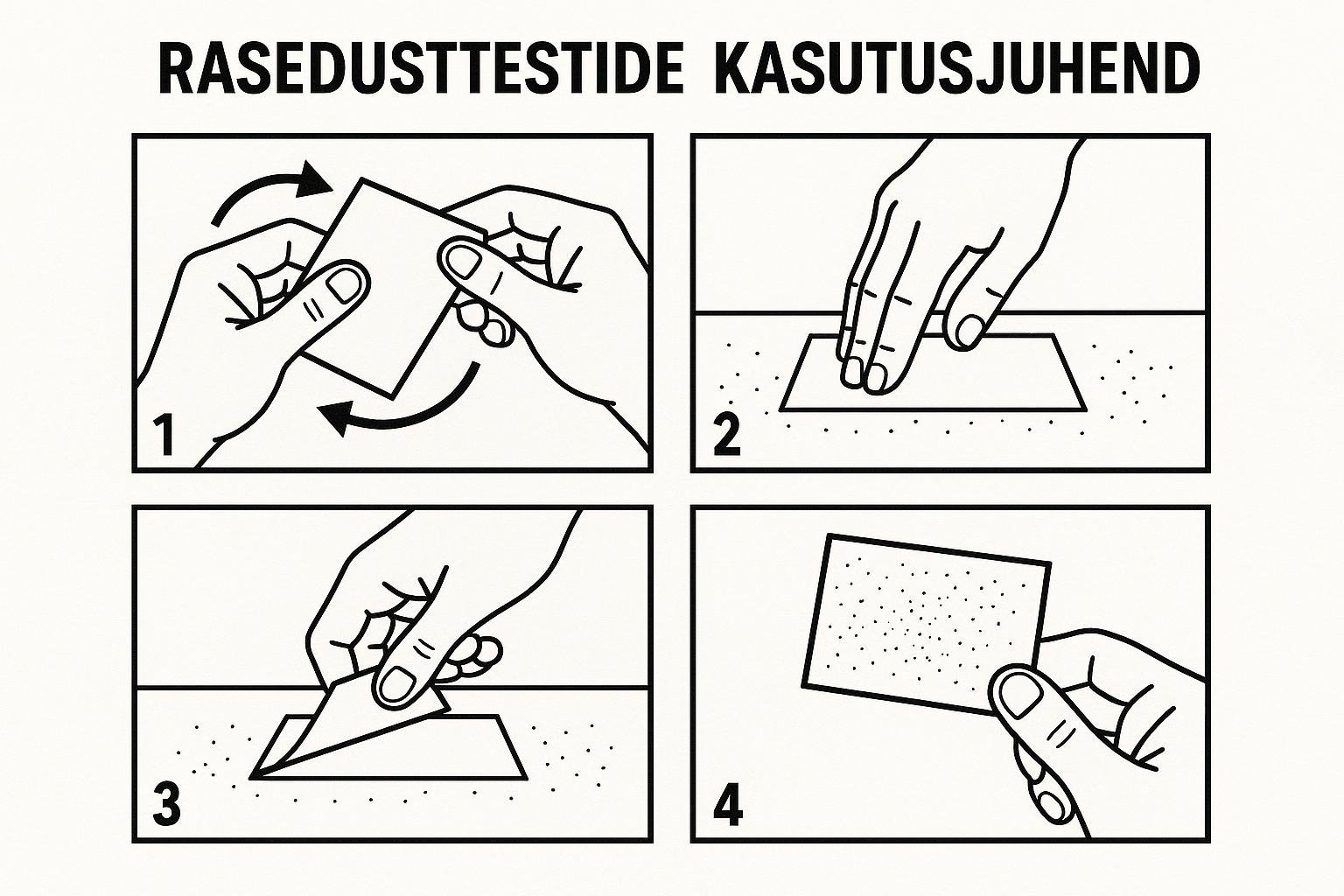 RASEDUSTTESTIDE KASUTUSJUHEND

1

2

3

4